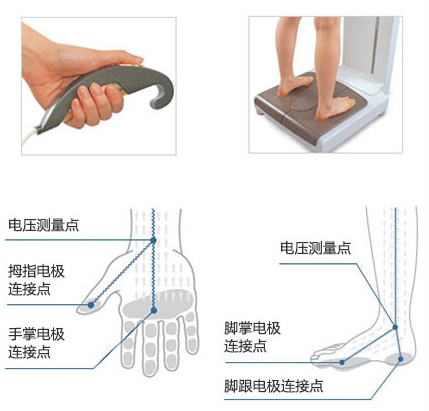 电压测量点

拇指电极连接点

手掌电极连接点

电压测量点

脚掌电极连接点

脚跟电极连接点