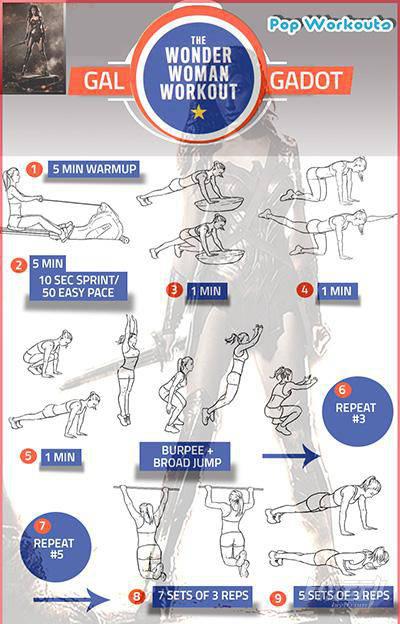 Pop Workouts

GAL
THE WONDER WOMAN WORKOUT
GADOT

1 5 MIN WARMUP

2 5 MIN
10 SEC SPRINT/ 50 EASY PACE

3 1 MIN

4 1 MIN

5 1 MIN

BURPEE + BROAD JUMP

6 REPEAT #3

7 REPEAT #5

8 7 SETS OF 3 REPS

9 5 SETS OF 3 REPS