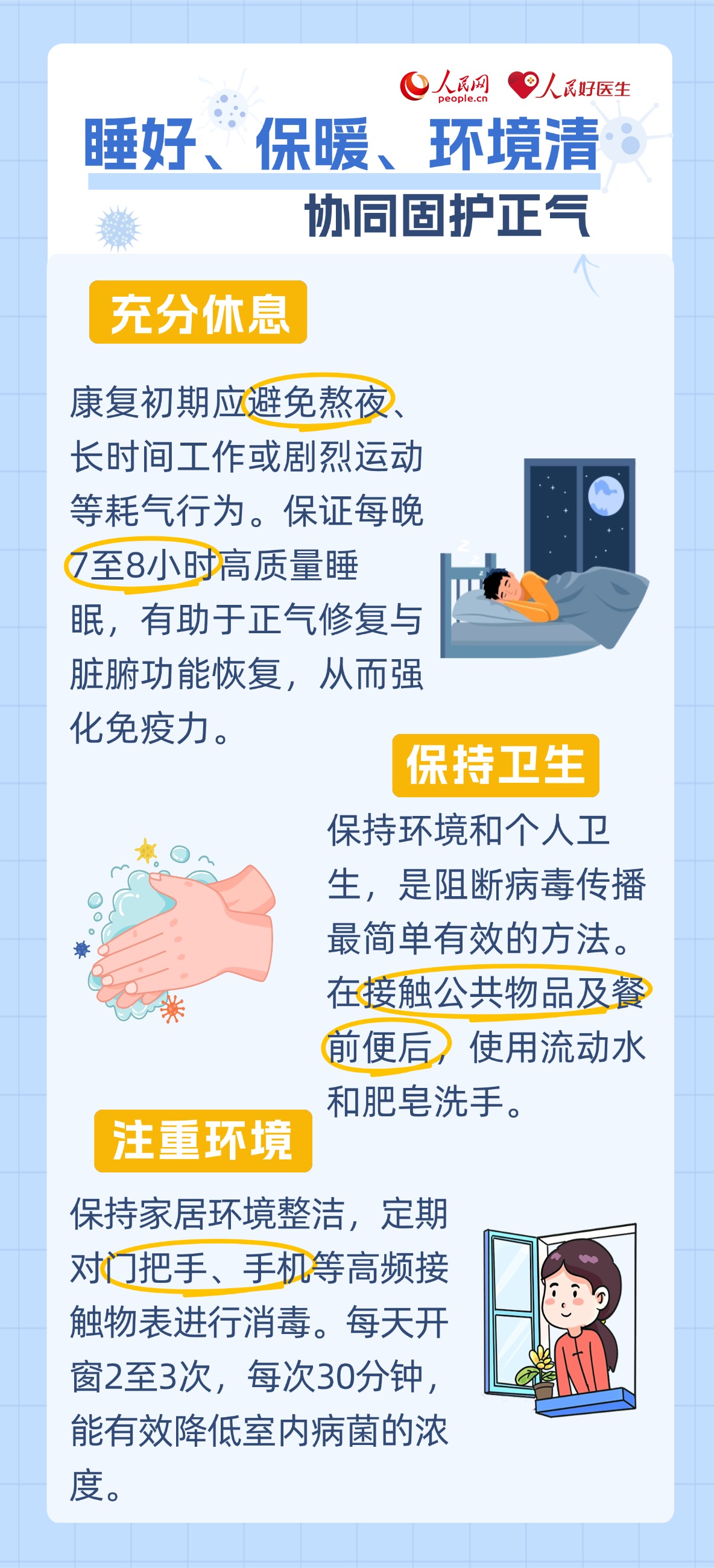 人民网 people.cn 人民好医生

睡好、保暖、环境清

协同固护正气

充分休息

康复初期应避免熬夜、长时间工作或剧烈运动等耗气行为。保证每晚7至8小时高质量睡眠，有助于正气修复与脏腑功能恢复，从而强化免疫力。

保持卫生

保持环境和个人卫生，是阻断病毒传播最简单有效的方法。在接触公共物品及餐前便后，使用流动水和肥皂洗手。

注重环境

保持家居环境整洁，定期对门把手、手机等高频接触物表进行消毒。每天开窗2至3次，每次30分钟，能有效降低室内病菌的浓度。